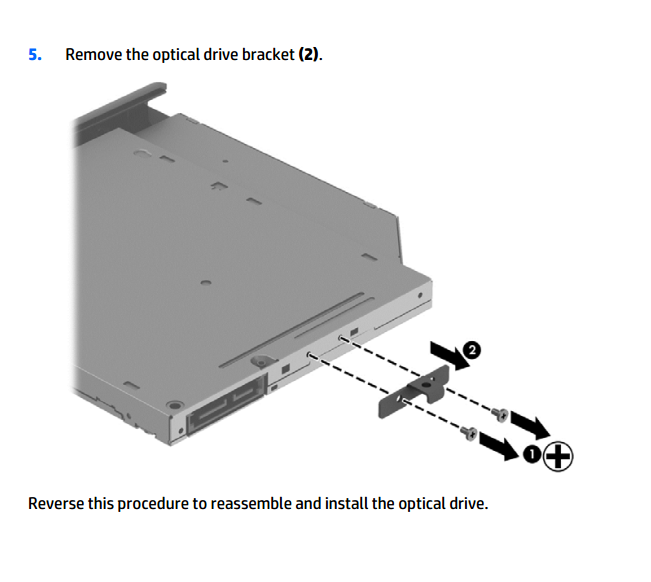 5. Remove the optical drive bracket **(2)**.

2

1

Reverse this procedure to reassemble and install the optical drive.