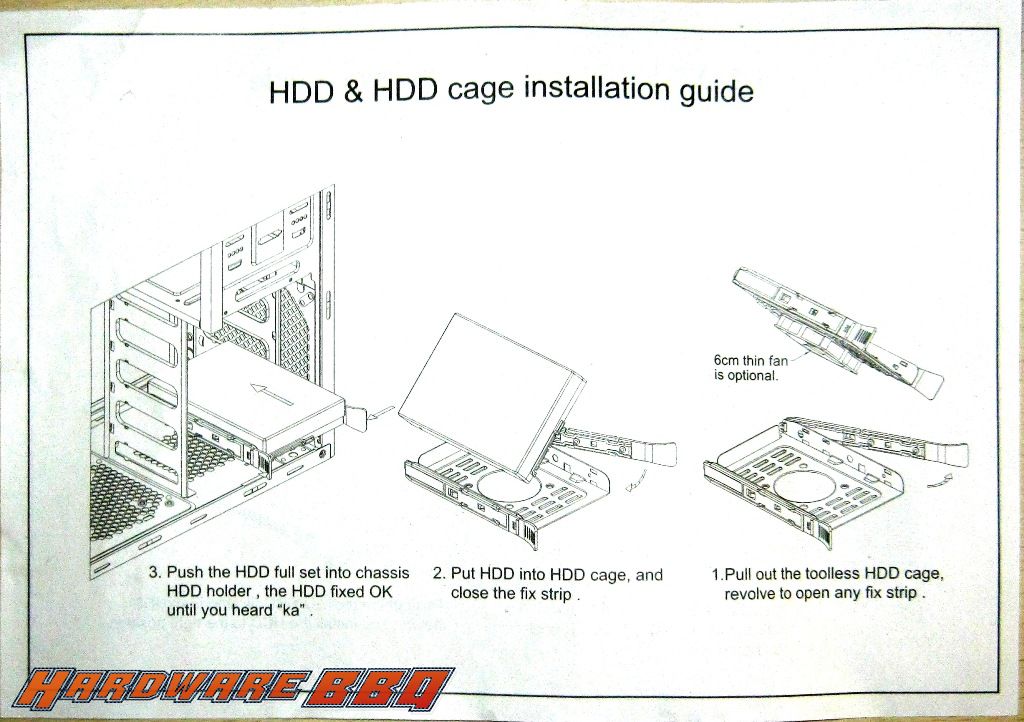 HDD & HDD cage installation guide

6cm thin fan is optional.

3. Push the HDD full set into chassis HDD holder , the HDD fixed OK until you heard "ka" .

2. Put HDD into HDD cage, and close the fix strip .

1.Pull out the toolless HDD cage, revolve to open any fix strip .

HARDWARE BBQ