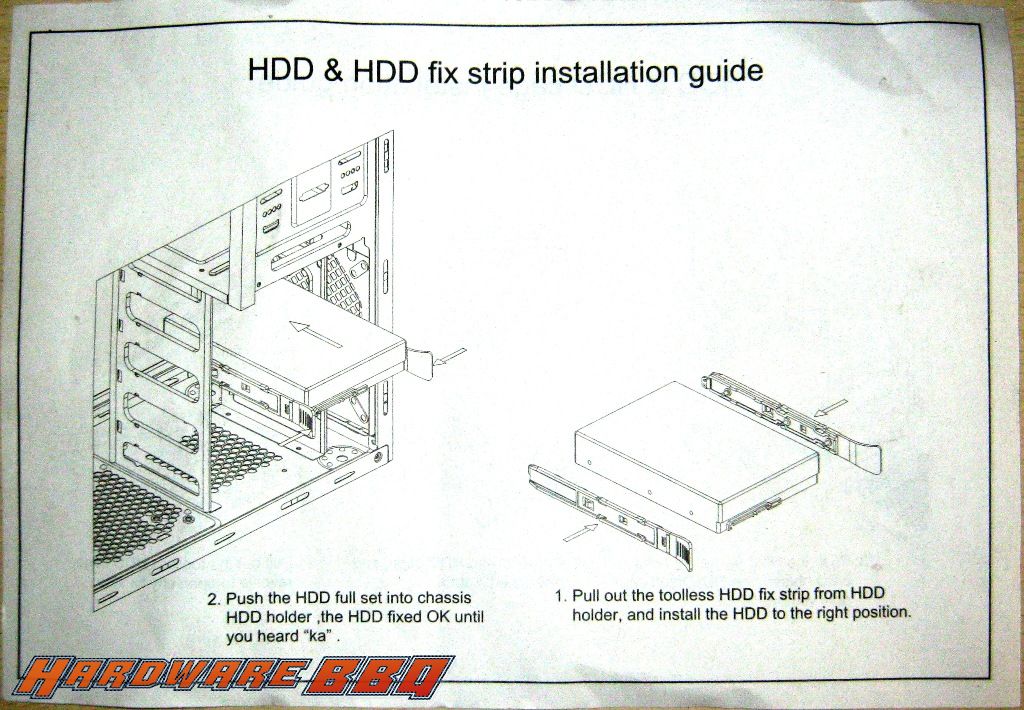 HDD & HDD fix strip installation guide

2. Push the HDD full set into chassis HDD holder ,the HDD fixed OK until you heard "ka" .

1. Pull out the toolless HDD fix strip from HDD holder, and install the HDD to the right position.

HARDWARE BBQ